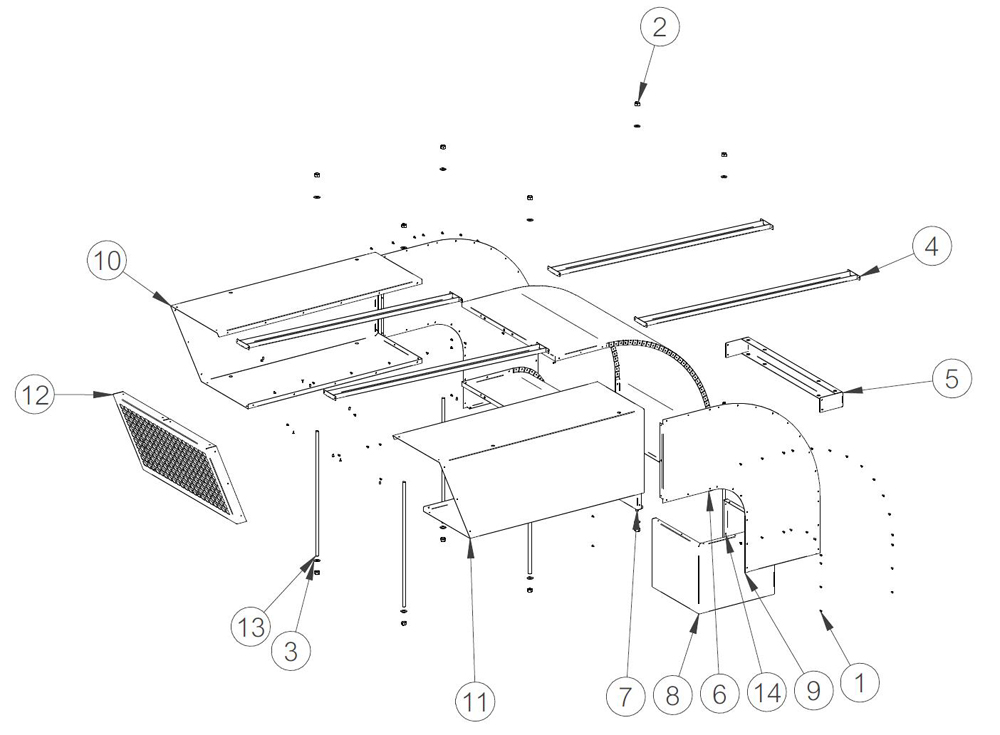 2

10

4

5

12

13

3

11

7

8

6

14

9

1